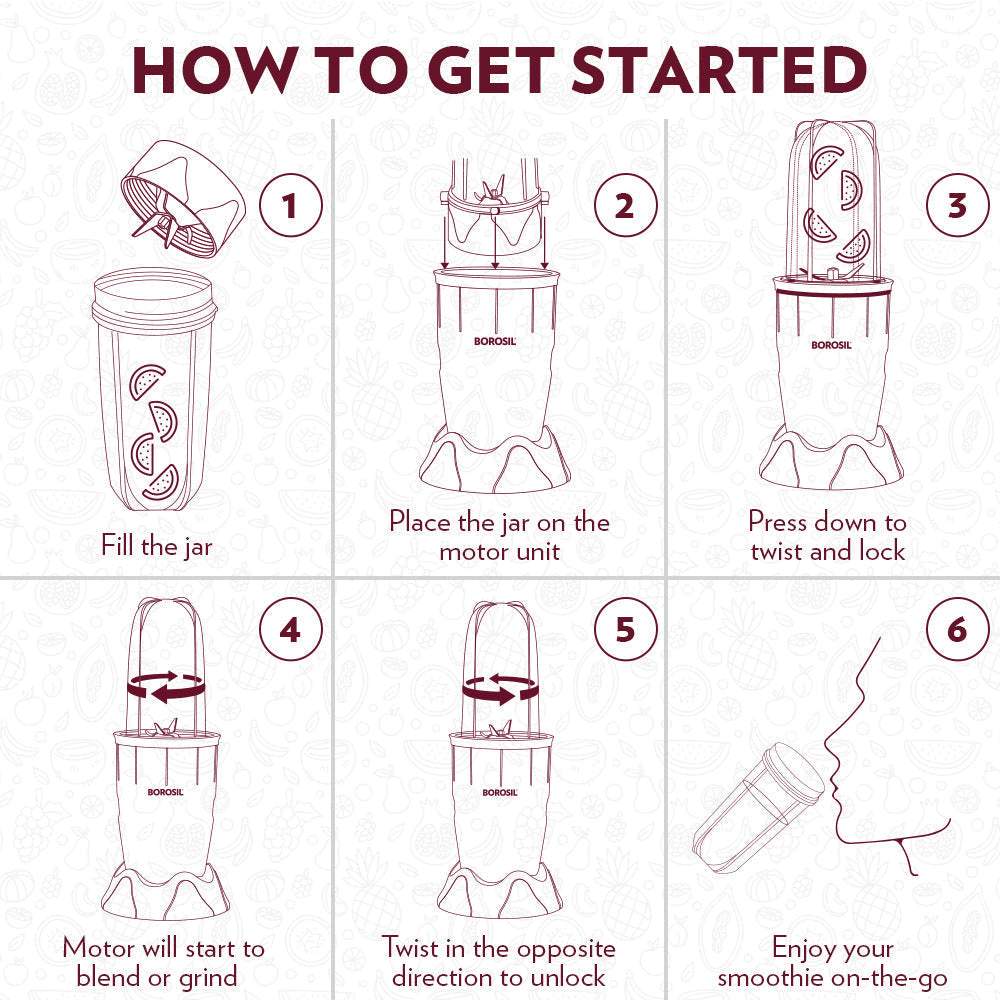 HOW TO GET STARTED

1

Fill the jar

2

BOROSIL

Place the jar on the motor unit

3

BOROSIL

Press down to twist and lock

4

BOROSIL

Motor will start to blend or grind

5

BOROSIL

Twist in the opposite direction to unlock

6

Enjoy your smoothie on-the-go