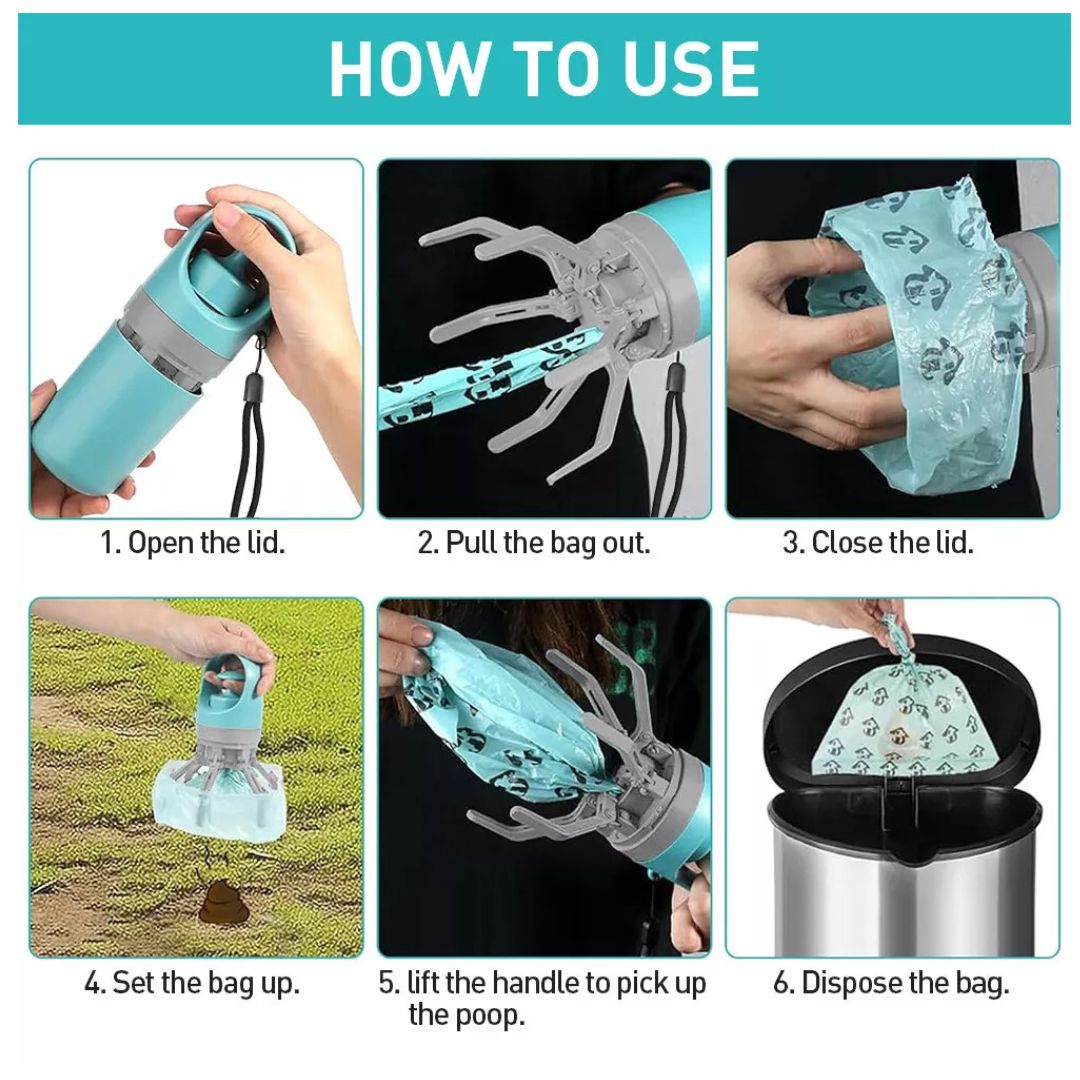 HOW TO USE

1. Open the lid.

2. Pull the bag out.

3. Close the lid.

4. Set the bag up.

5. lift the handle to pick up the poop.

6. Dispose the bag.