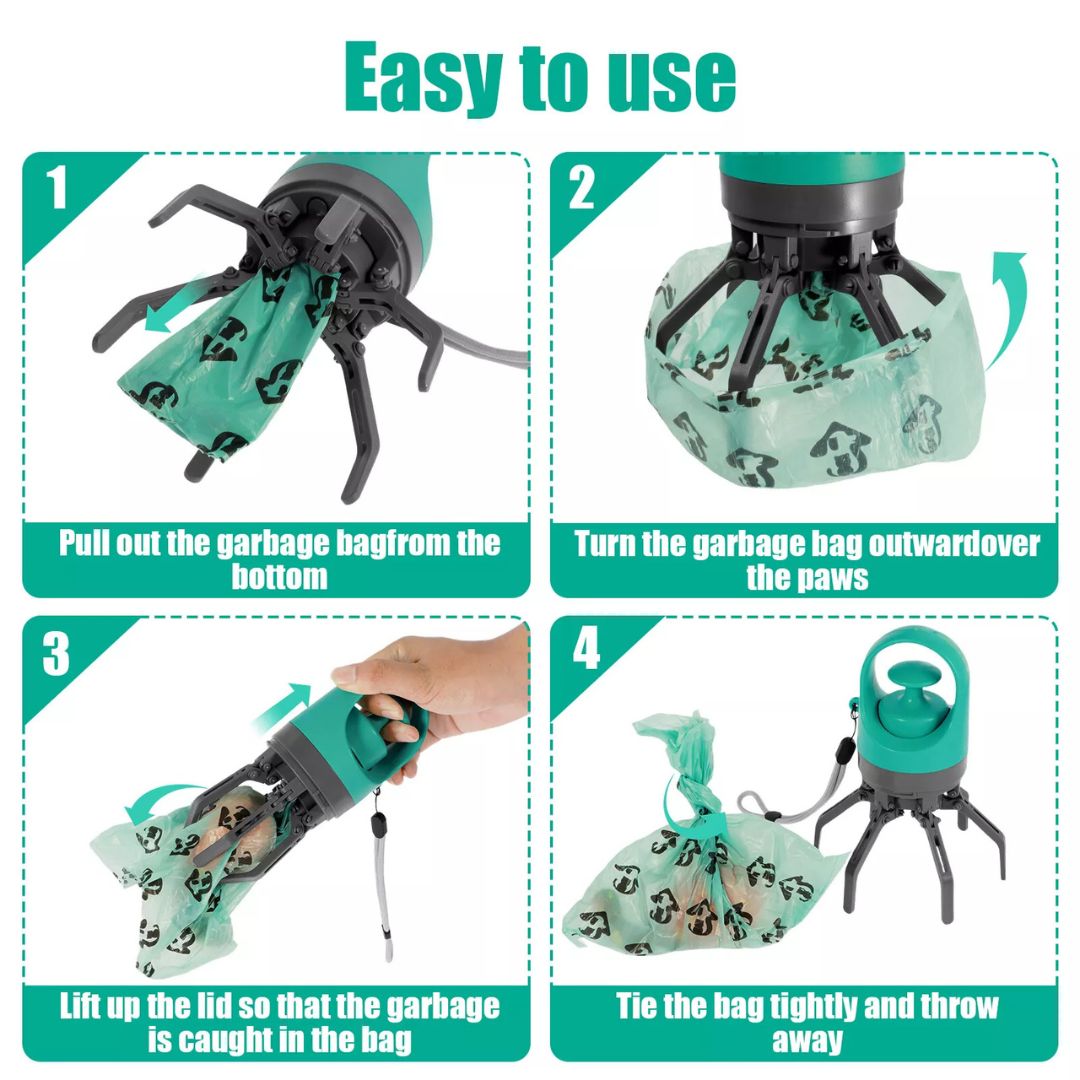 Easy to use

1

Pull out the garbage bagfrom the bottom

2

Turn the garbage bag outwardover the paws

3

Lift up the lid so that the garbage is caught in the bag

4

Tie the bag tightly and throw away