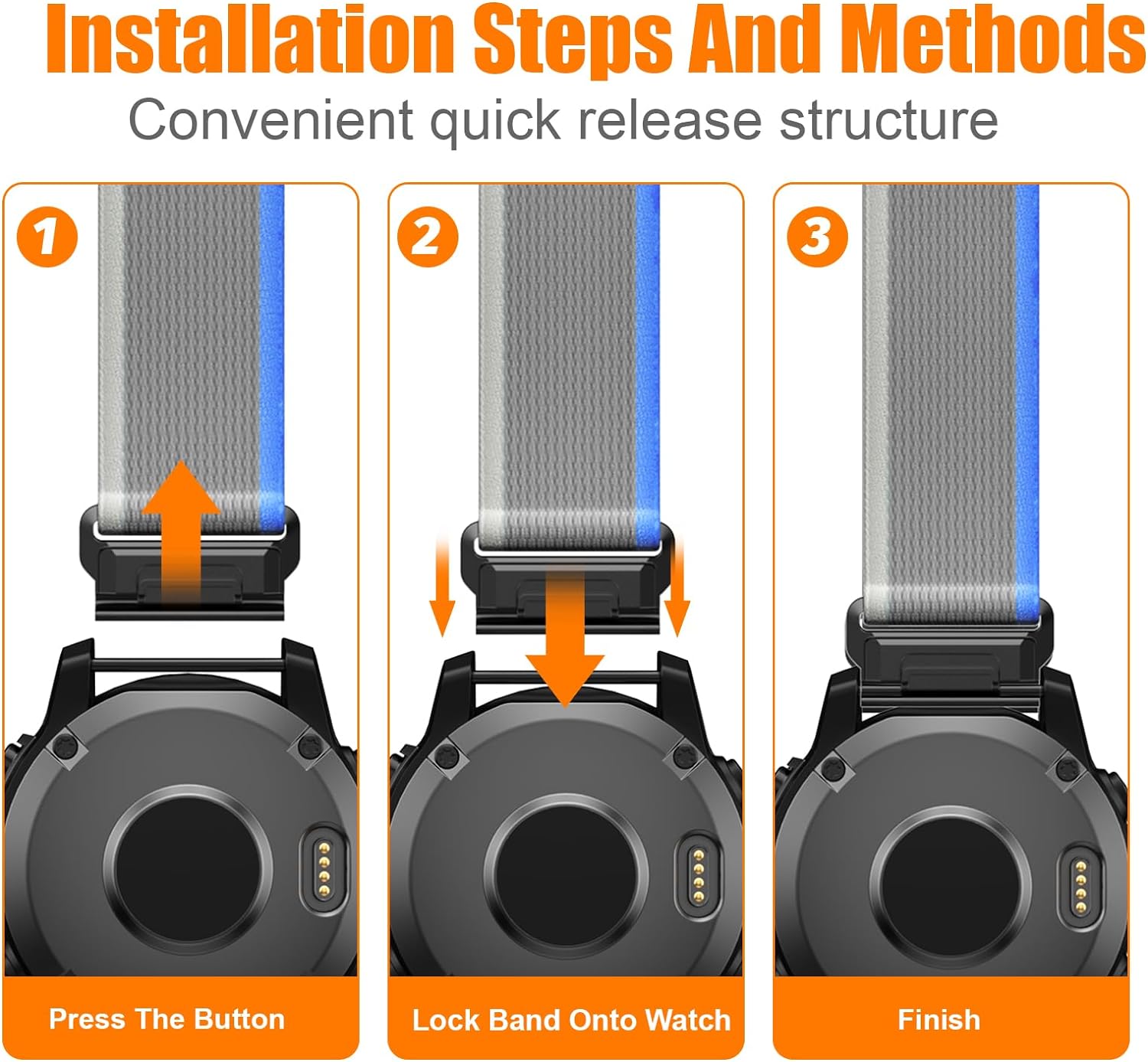 Installation Steps And Methods
Convenient quick release structure

1

Press The Button

2

Lock Band Onto Watch

3

Finish