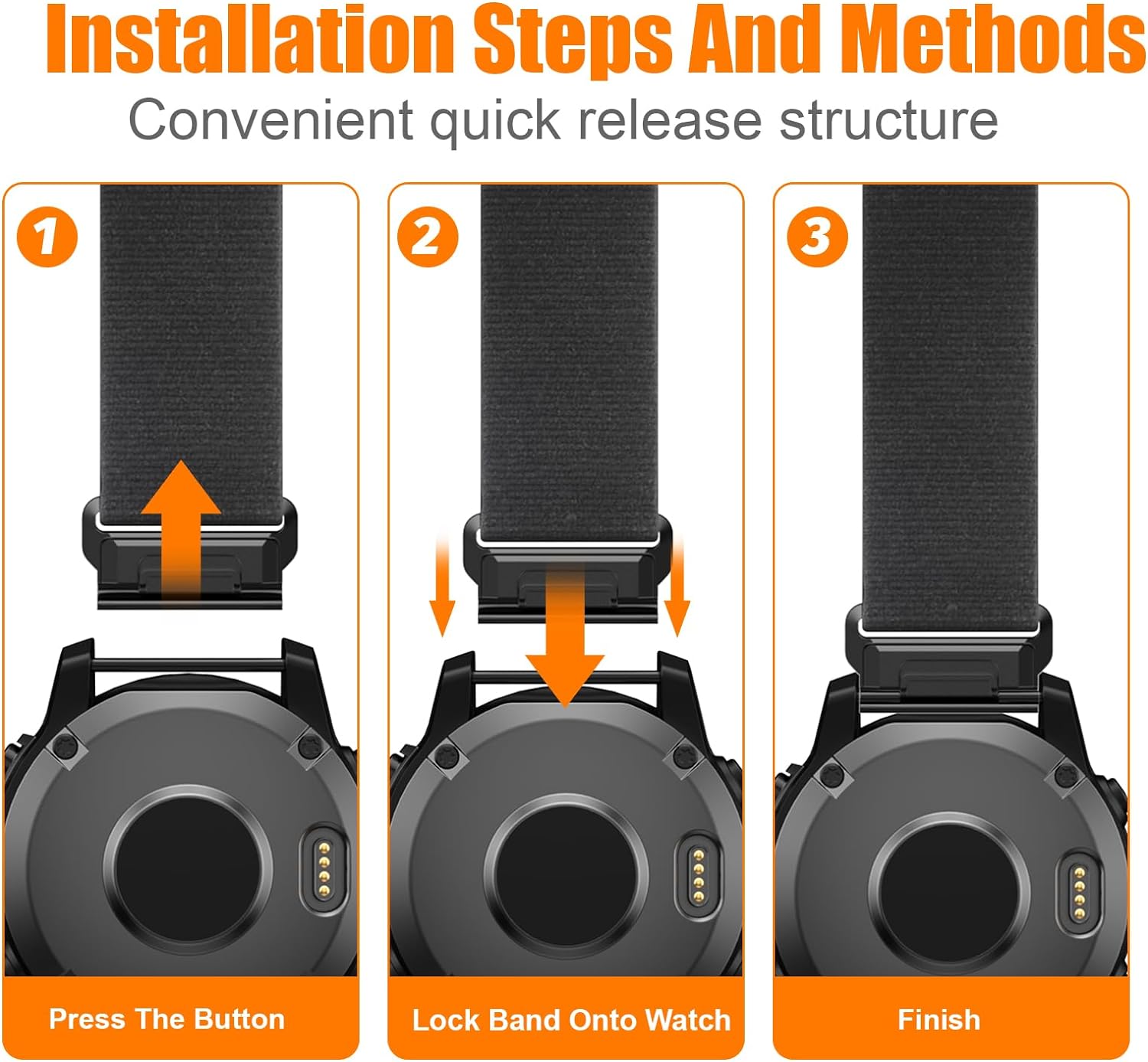 Installation Steps And Methods

Convenient quick release structure

1

Press The Button

2

Lock Band Onto Watch

3

Finish