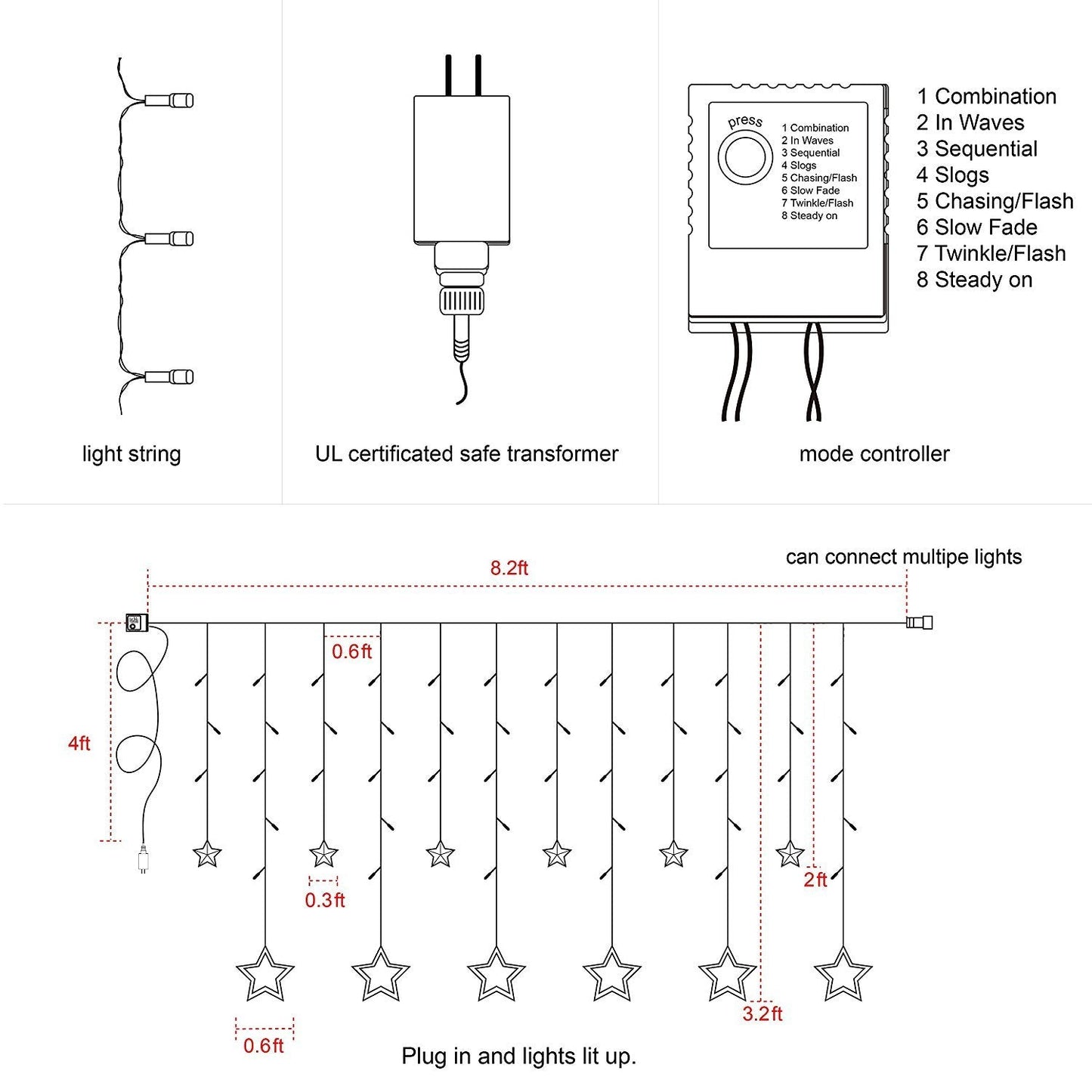 light string

UL certificated safe transformer

press

1 Combination
2 In Waves
3 Sequential
4 Slogs
5 Chasing/Flash
6 Slow Fade
7 Twinkle/Flash
8 Steady on

1 Combination
2 In Waves
3 Sequential
4 Slogs
5 Chasing/Flash
6 Slow Fade
7 Twinkle/Flash
8 Steady on

mode controller

can connect multipe lights

8.2ft

0.6ft

4ft

0.3ft

2ft

3.2ft

0.6ft

Plug in and lights lit up.