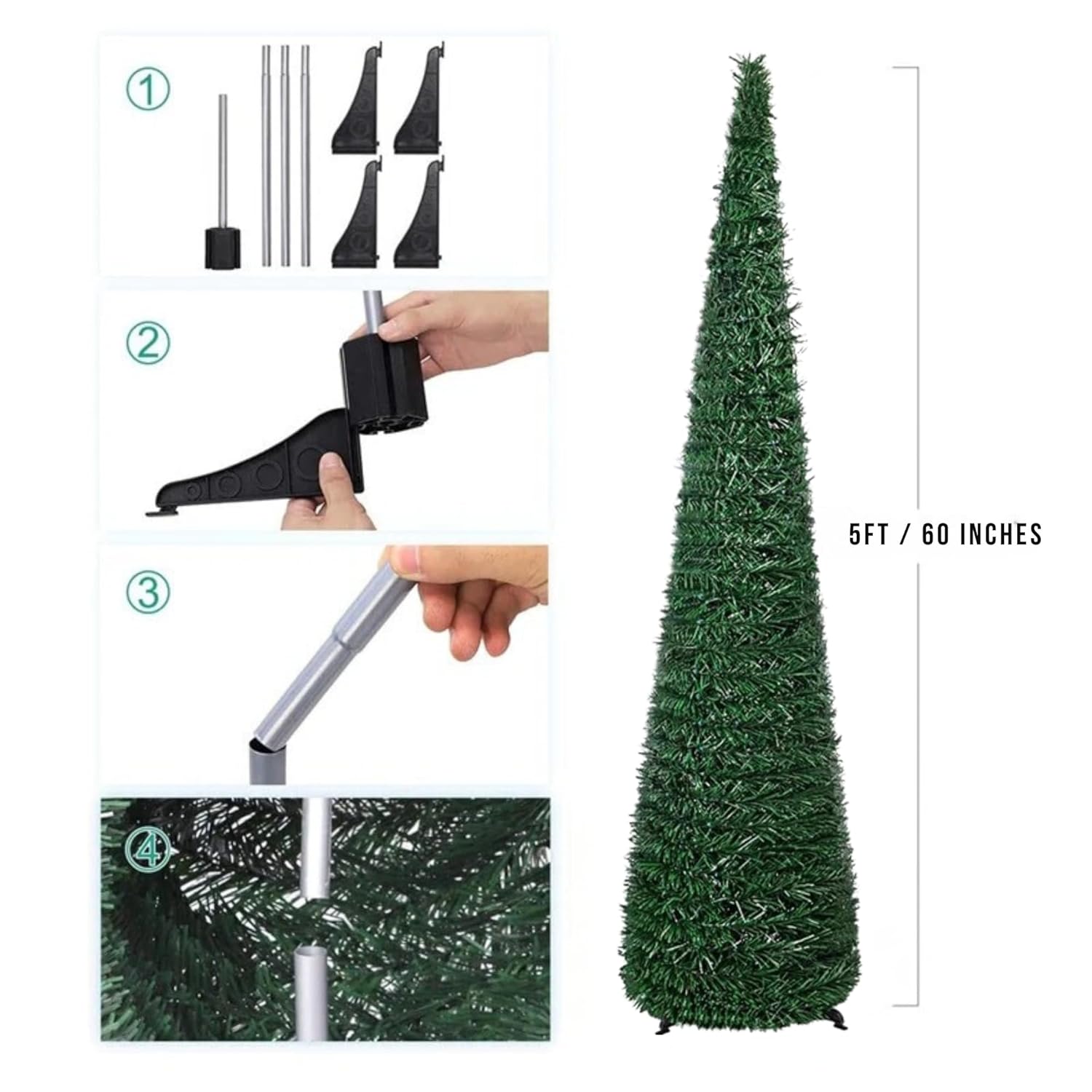 ①

②

③

④

5FT / 60 INCHES