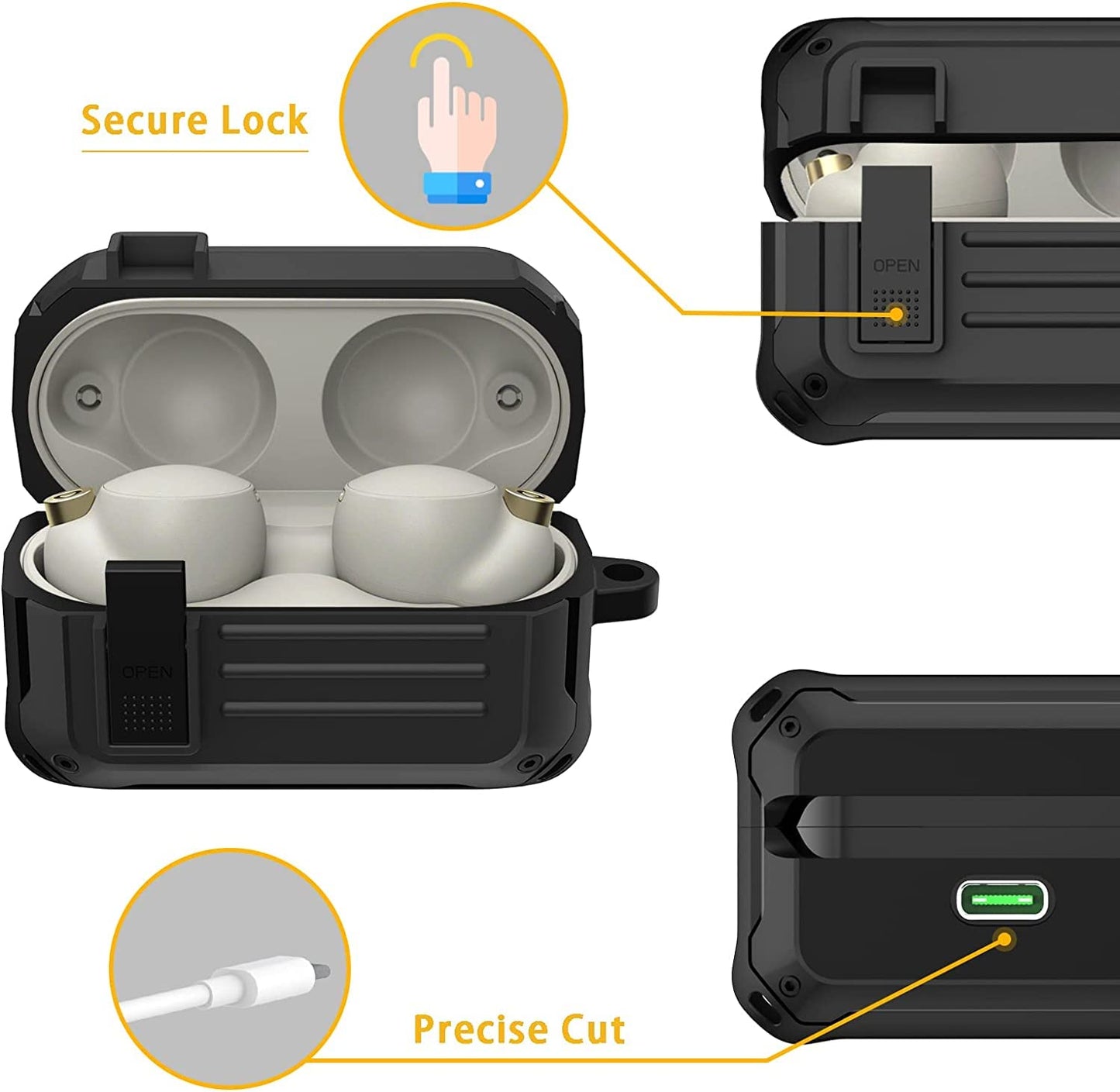 Secure Lock

OPEN

OPEN

Precise Cut