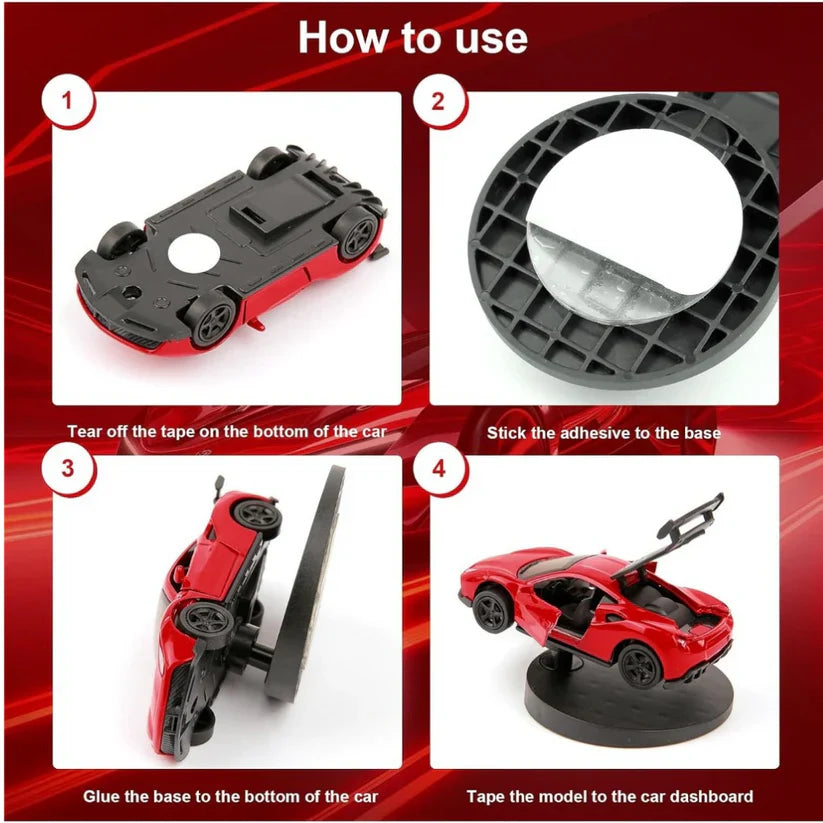 How to use

1

Tear off the tape on the bottom of the car

2

Stick the adhesive to the base

3

Glue the base to the bottom of the car

4

Tape the model to the car dashboard