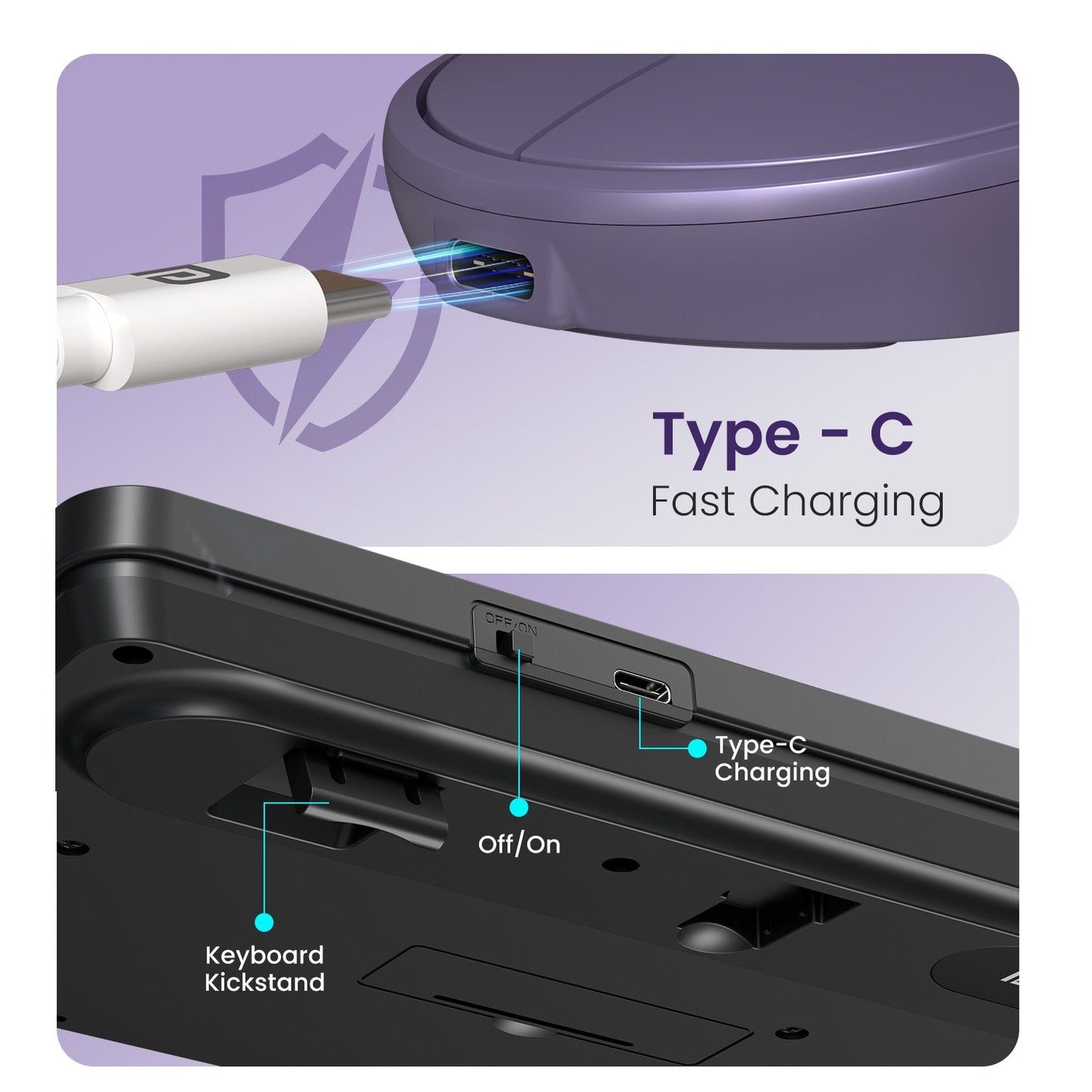 Type - C
Fast Charging

OFF/ON

Type-C Charging

Off/On

Keyboard Kickstand