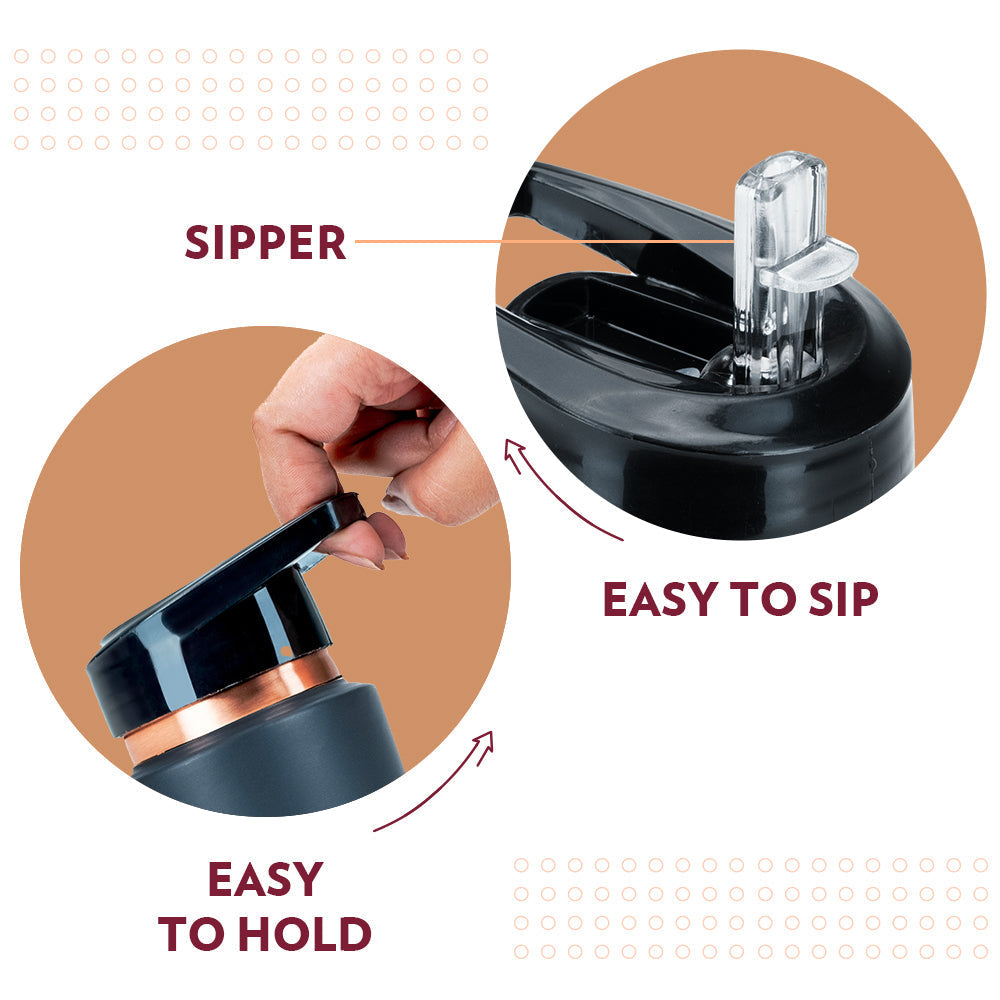 SIPPER

EASY TO SIP

EASY TO HOLD