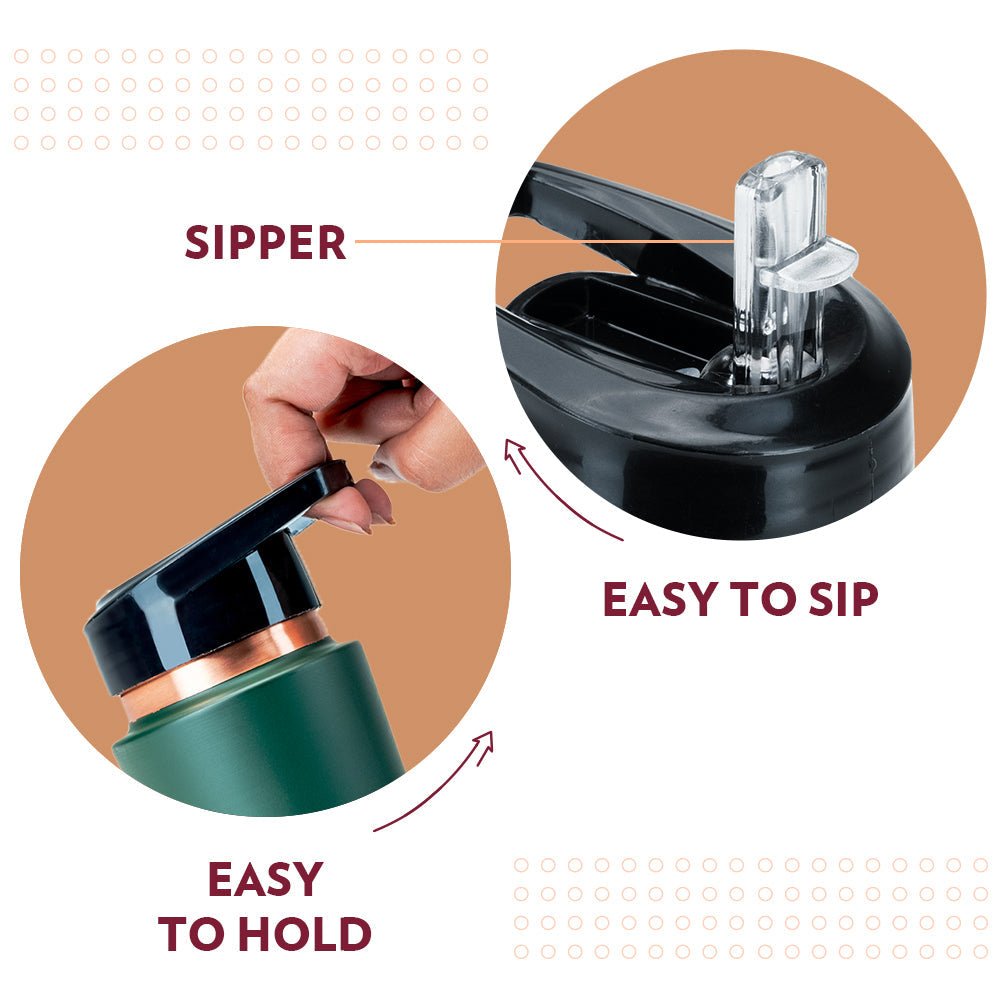 SIPPER

EASY TO SIP

EASY
TO HOLD