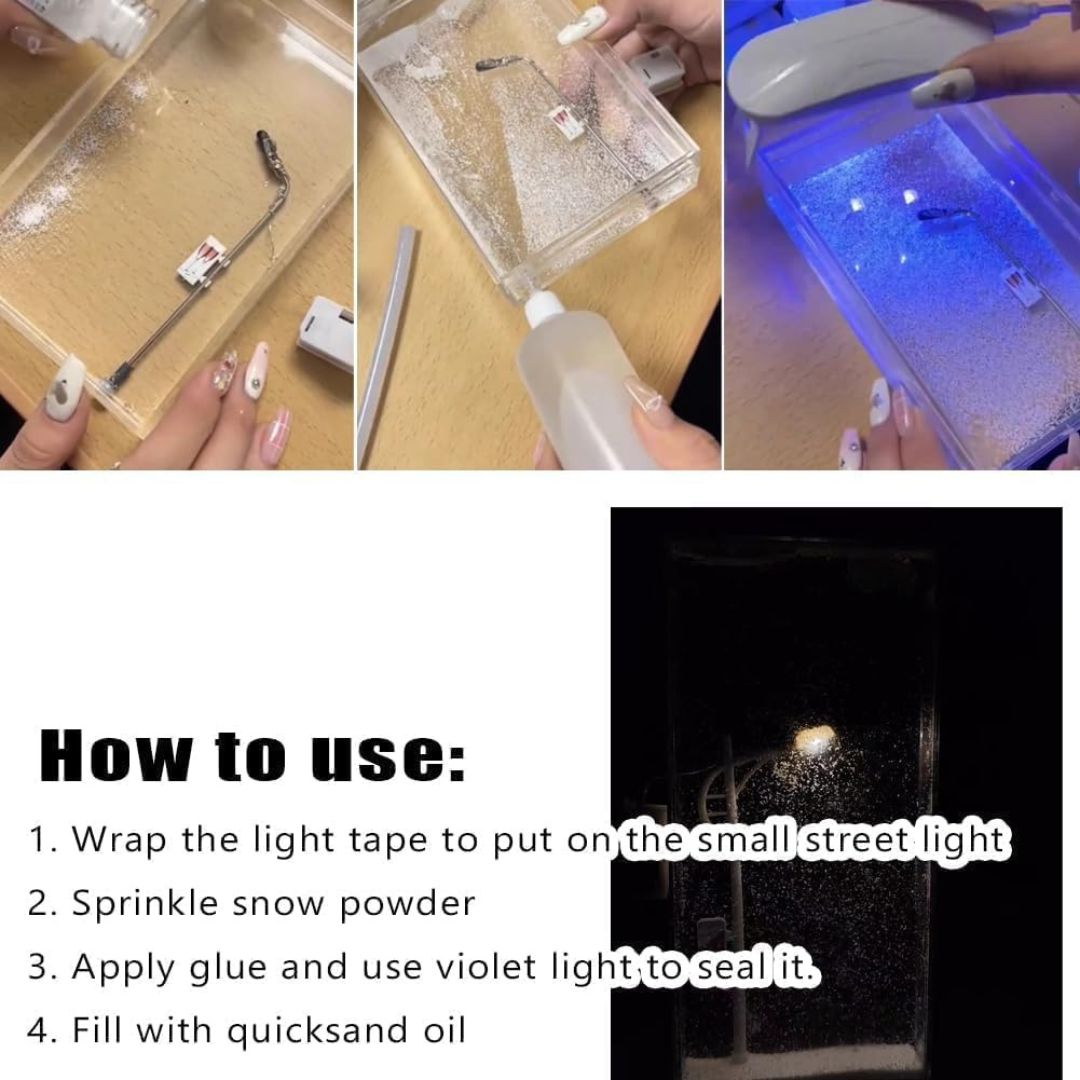 How to use:

1. Wrap the light tape to put on the small street light
2. Sprinkle snow powder
3. Apply glue and use violet light to seal it.
4. Fill with quicksand oil