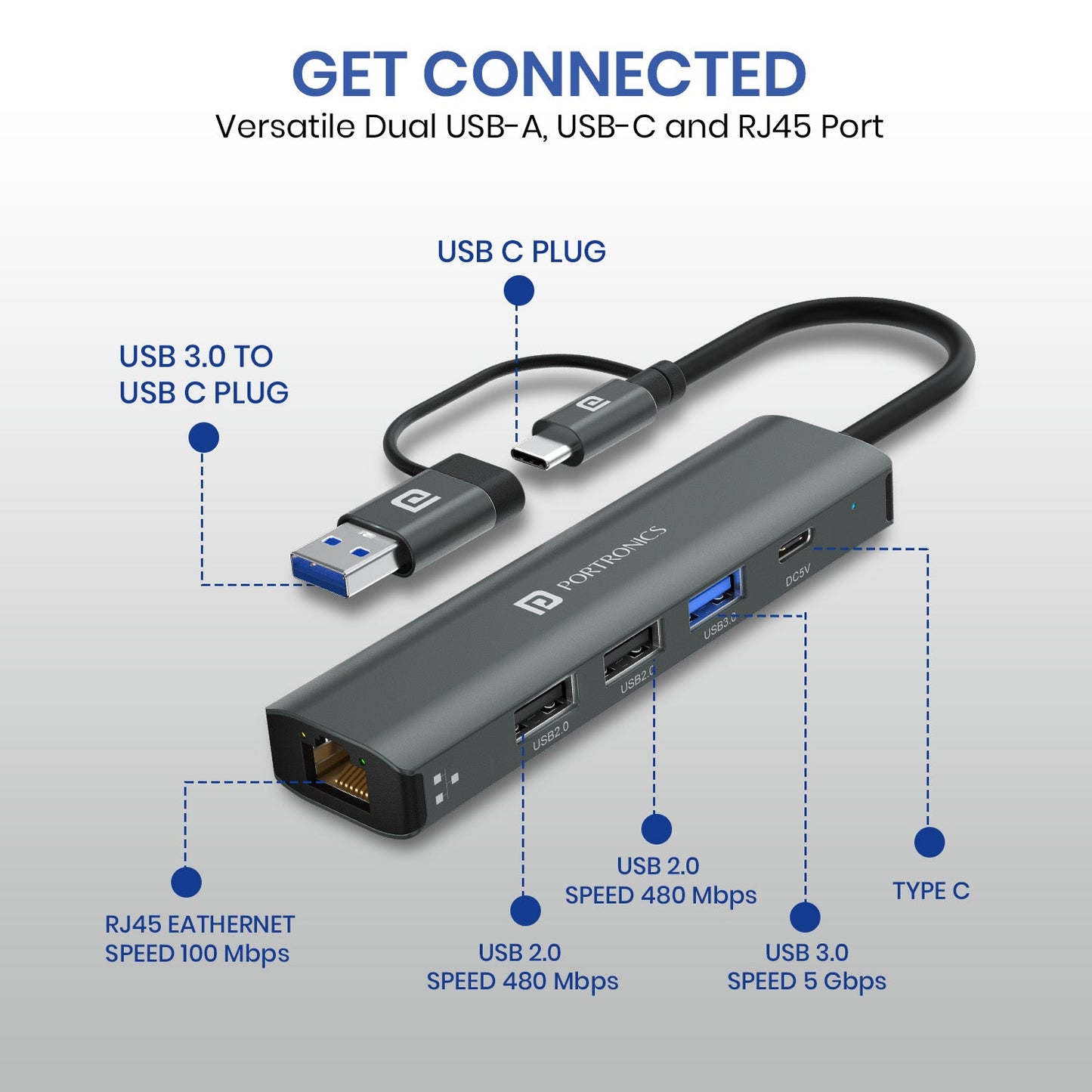 GET CONNECTED
Versatile Dual USB-A, USB-C and RJ45 Port

USB C PLUG

USB 3.0 TO
USB C PLUG

PORTRONICS

DC5V

USB3.0

USB2.0

USB2.0

RJ45 EATHERNET
SPEED 100 Mbps

USB 2.0
SPEED 480 Mbps

USB 2.0
SPEED 480 Mbps

USB 3.0
SPEED 5 Gbps

TYPE C