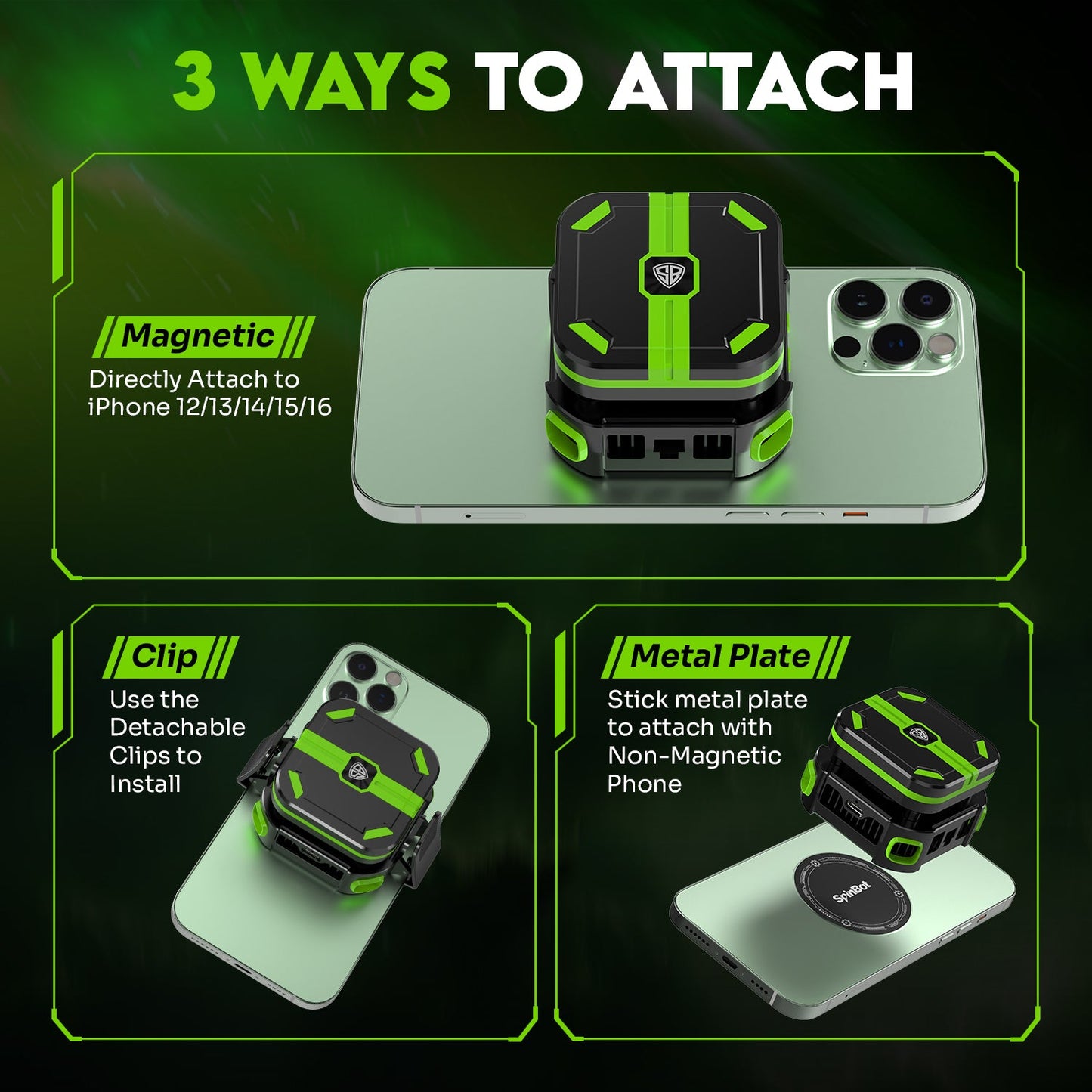 3 WAYS TO ATTACH

Magnetic
Directly Attach to iPhone 12/13/14/15/16

SB

Clip
Use the Detachable Clips to Install

Metal Plate
Stick metal plate to attach with Non-Magnetic Phone

SpinBot