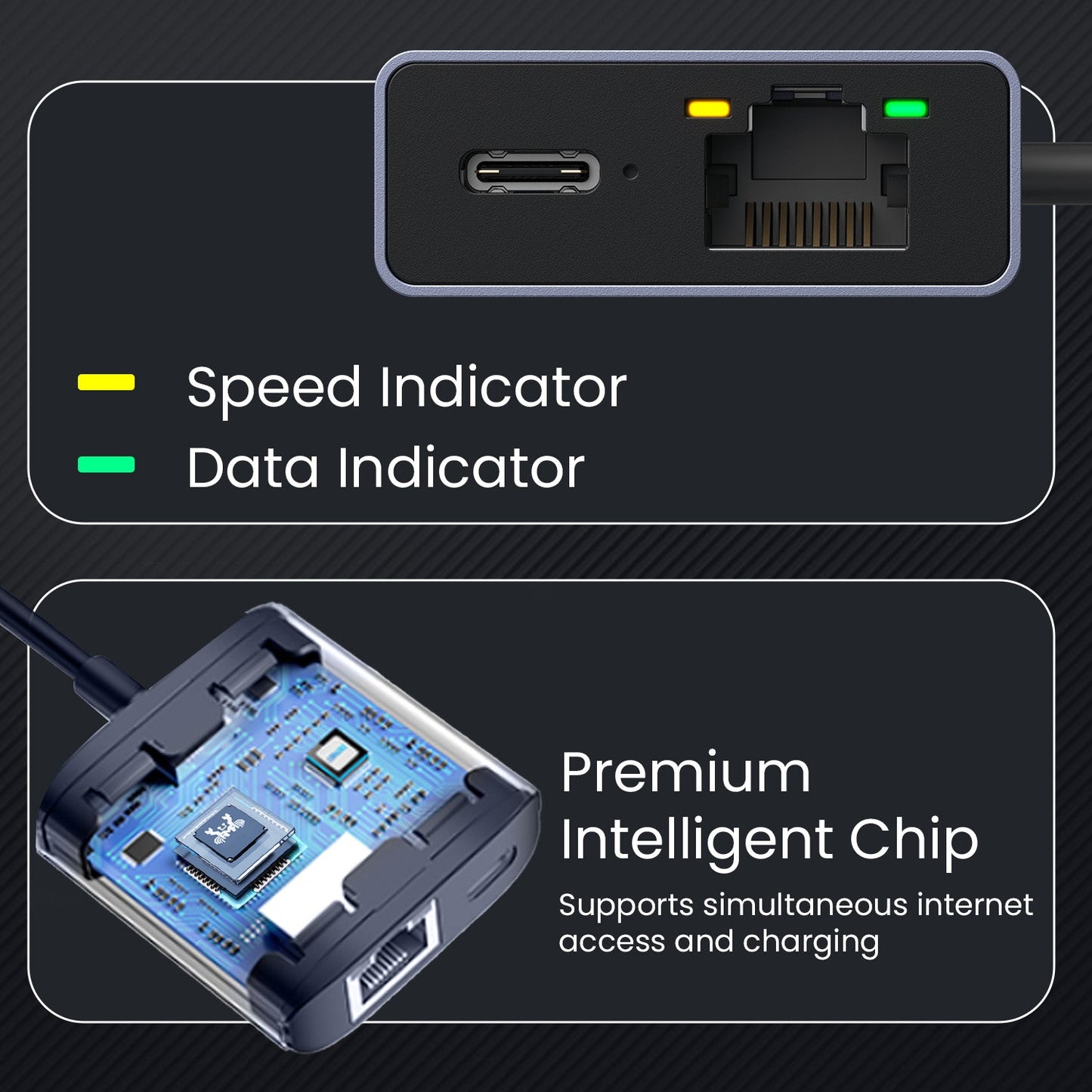 Speed Indicator
Data Indicator

Premium Intelligent Chip

Supports simultaneous internet access and charging