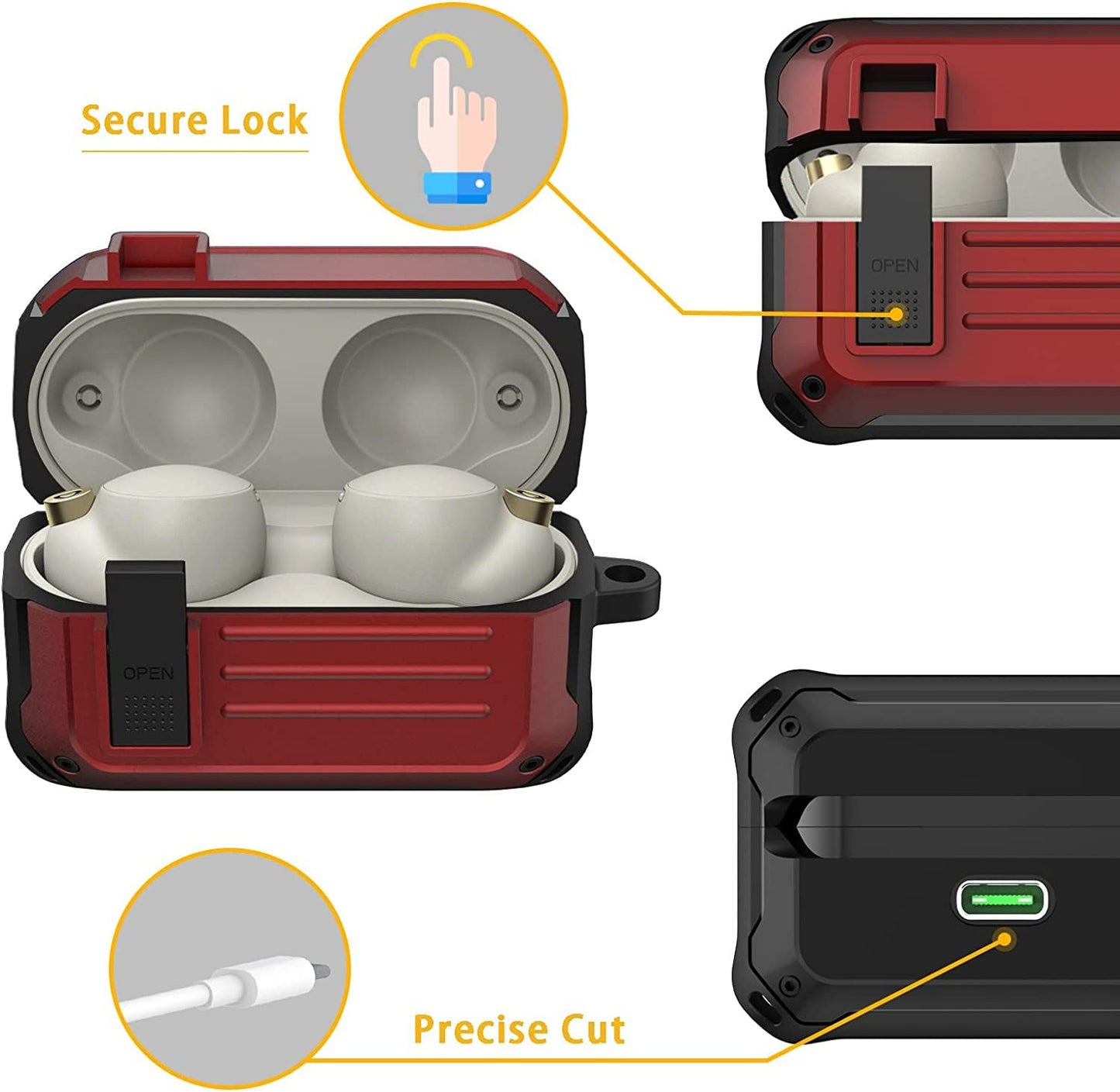 Secure Lock

OPEN

OPEN

Precise Cut