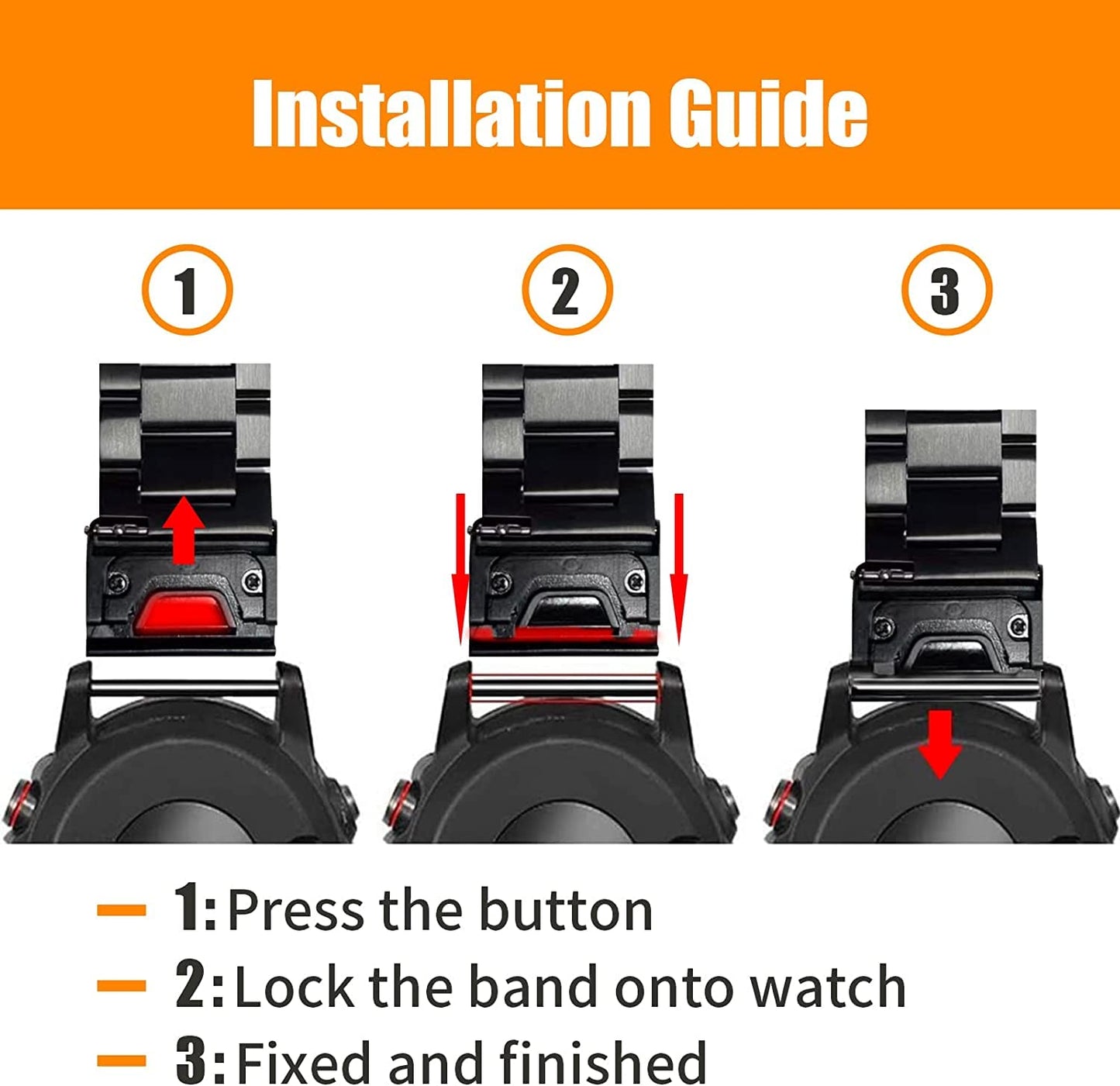 Installation Guide

1

2

3

— 1: Press the button
— 2: Lock the band onto watch
— 3: Fixed and finished