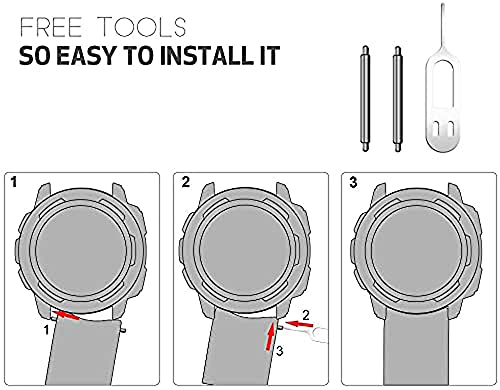 FREE TOOLS
SO EASY TO INSTALL IT

1

1

2

2

3

3