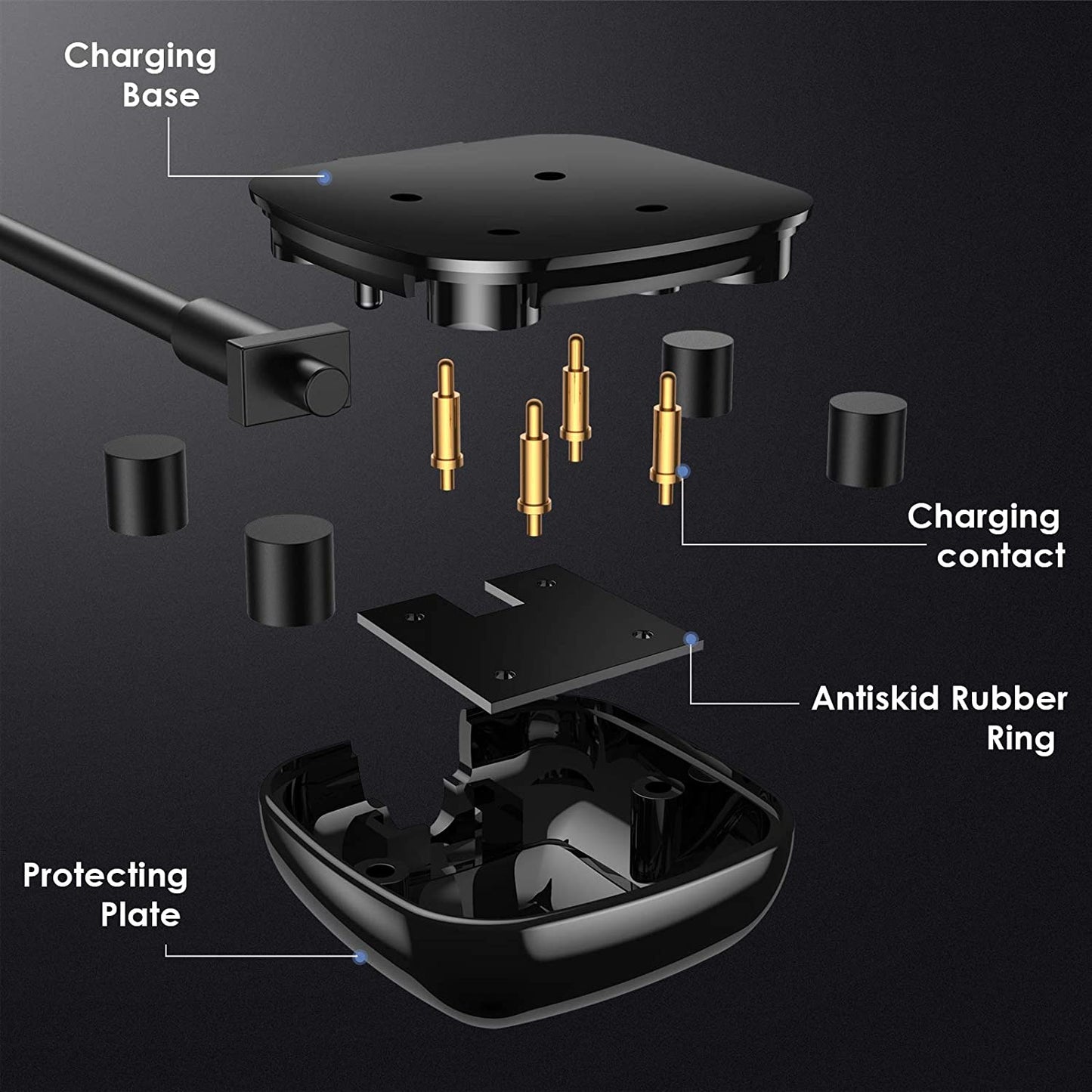 Charging Base

Charging contact

Antiskid Rubber Ring

Protecting Plate